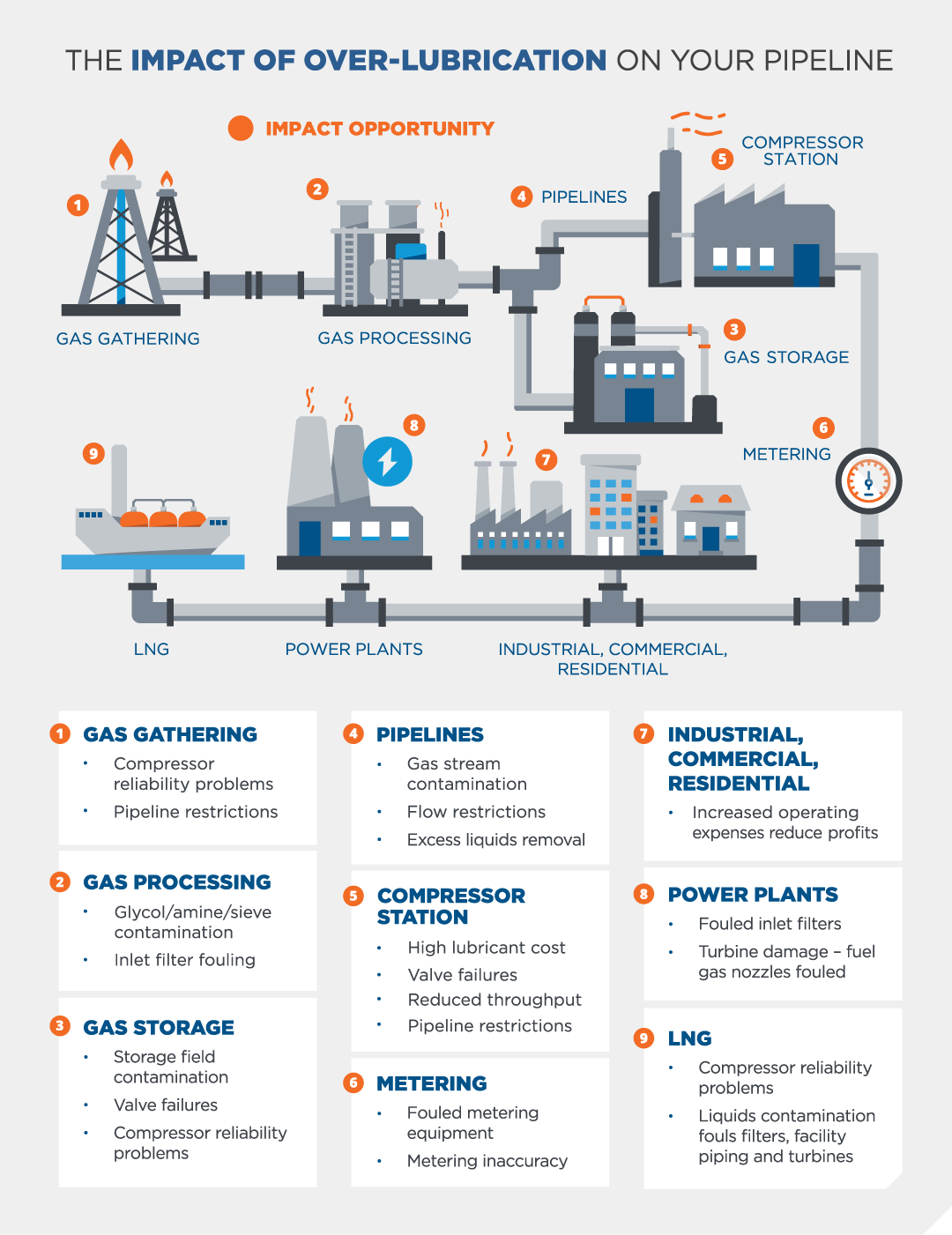 THE IMPACT OF OVER-LUBRICATION ON YOUR PIPELINE

IMPACT OPPORTUNITY

1 GAS GATHERING

2 GAS PROCESSING

4 PIPELINES

5 COMPRESSOR STATION

3 GAS STORAGE

6 METERING

9 LNG

8 POWER PLANTS

7 INDUSTRIAL, COMMERCIAL, RESIDENTIAL

1 GAS GATHERING
• Compressor reliability problems
• Pipeline restrictions

2 GAS PROCESSING
• Glycol/amine/sieve contamination
• Inlet filter fouling

3 GAS STORAGE
• Storage field contamination
• Valve failures
• Compressor reliability problems

4 PIPELINES
• Gas stream contamination
• Flow restrictions
• Excess liquids removal

5 COMPRESSOR STATION
• High lubricant cost
• Valve failures
• Reduced throughput
• Pipeline restrictions

6 METERING
• Fouled metering equipment
• Metering inaccuracy

7 INDUSTRIAL, COMMERCIAL, RESIDENTIAL
• Increased operating expenses reduce profits

8 POWER PLANTS
• Fouled inlet filters
• Turbine damage – fuel gas nozzles fouled

9 LNG
• Compressor reliability problems
• Liquids contamination fouls filters, facility piping and turbines